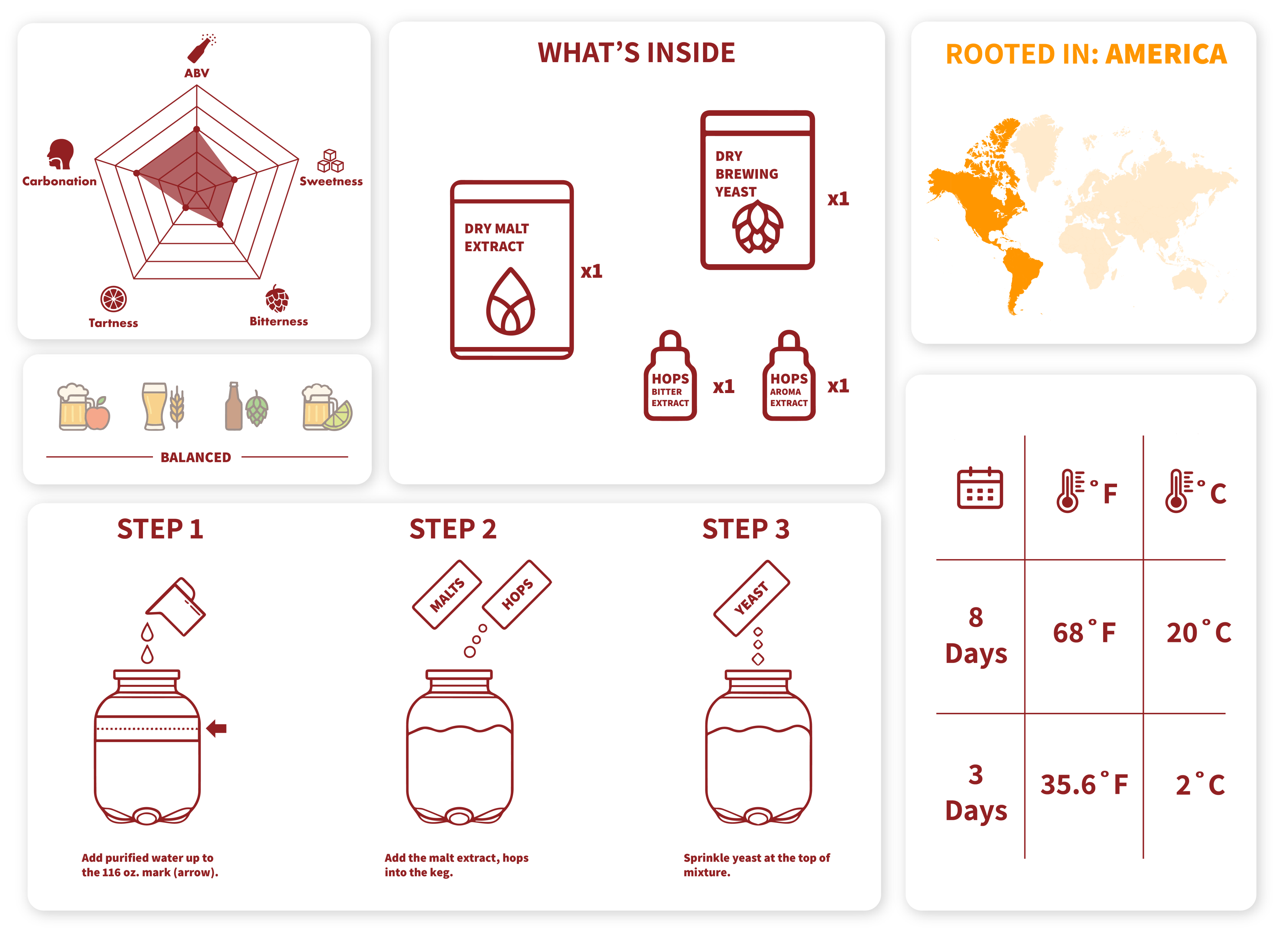 ABV
Carbonation
Sweetness
Tartness
Bitterness

BALANCED

WHAT'S INSIDE

DRY MALT EXTRACT
x1

DRY BREWING YEAST
x1

HOPS BITTER EXTRACT
x1

HOPS AROMA EXTRACT
x1

ROOTED IN: AMERICA

|  | °F | °C |
|---|---|---|
| 8 Days | 68°F | 20°C |
| 3 Days | 35.6°F | 2°C |

STEP 1
Add purified water up to the 116 oz. mark (arrow).

STEP 2
MALTS
HOPS
Add the malt extract, hops into the keg.

STEP 3
YEAST
Sprinkle yeast at the top of mixture.