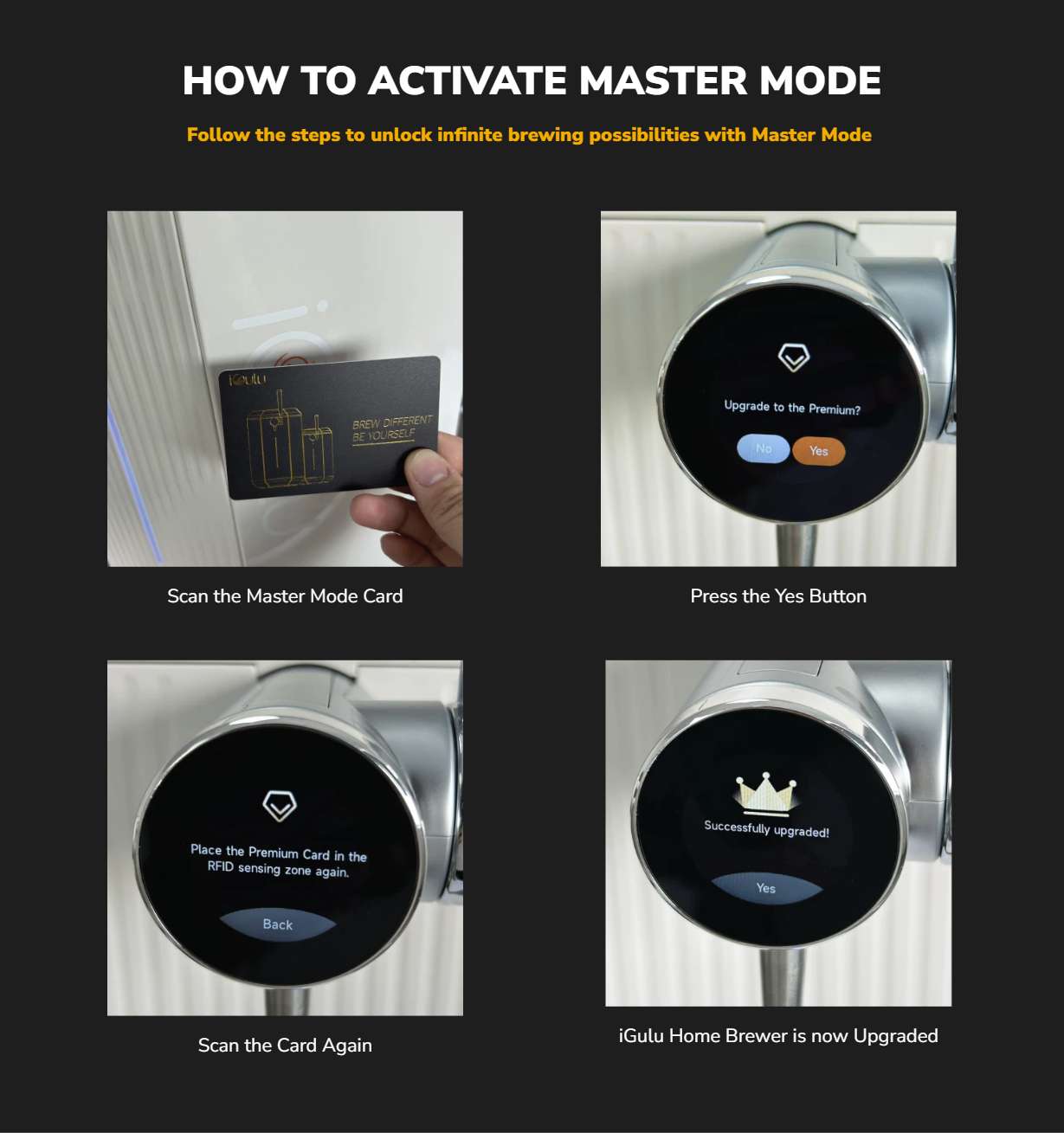 HOW TO ACTIVATE MASTER MODE

Follow the steps to unlock infinite brewing possibilities with Master Mode

iGulu

BREW DIFFERENT
BE YOURSELF

Scan the Master Mode Card

Upgrade to the Premium?

No Yes

Press the Yes Button

Place the Premium Card in the RFID sensing zone again.

Back

Scan the Card Again

Successfully upgraded!

Yes

iGulu Home Brewer is now Upgraded