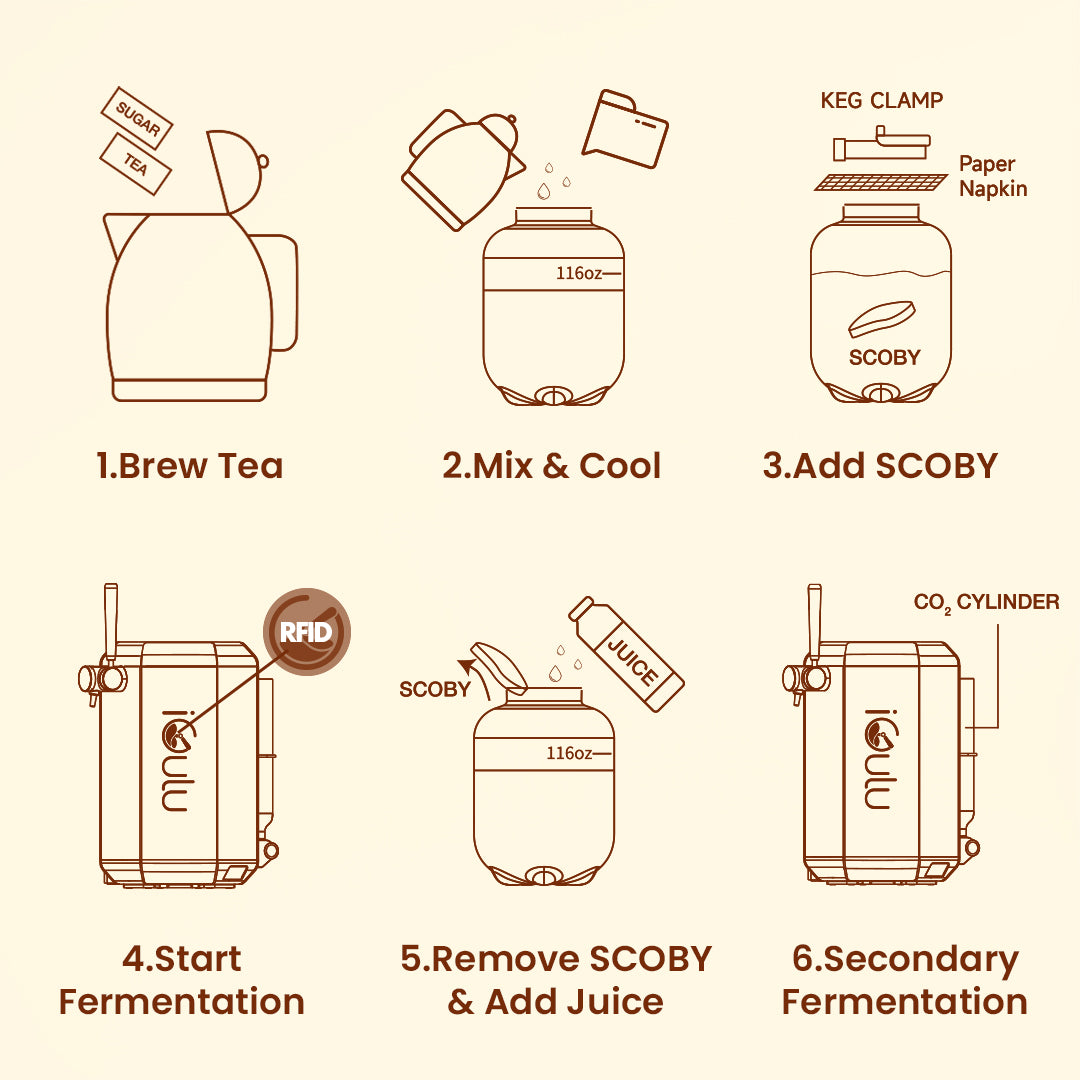 SUGAR
TEA

1.Brew Tea

116oz

2.Mix & Cool

KEG CLAMP
Paper Napkin

SCOBY

3.Add SCOBY

RFID

iGulu

4.Start Fermentation

SCOBY
JUICE
116oz

5.Remove SCOBY & Add Juice

$CO_2$ CYLINDER

iGulu

6.Secondary Fermentation